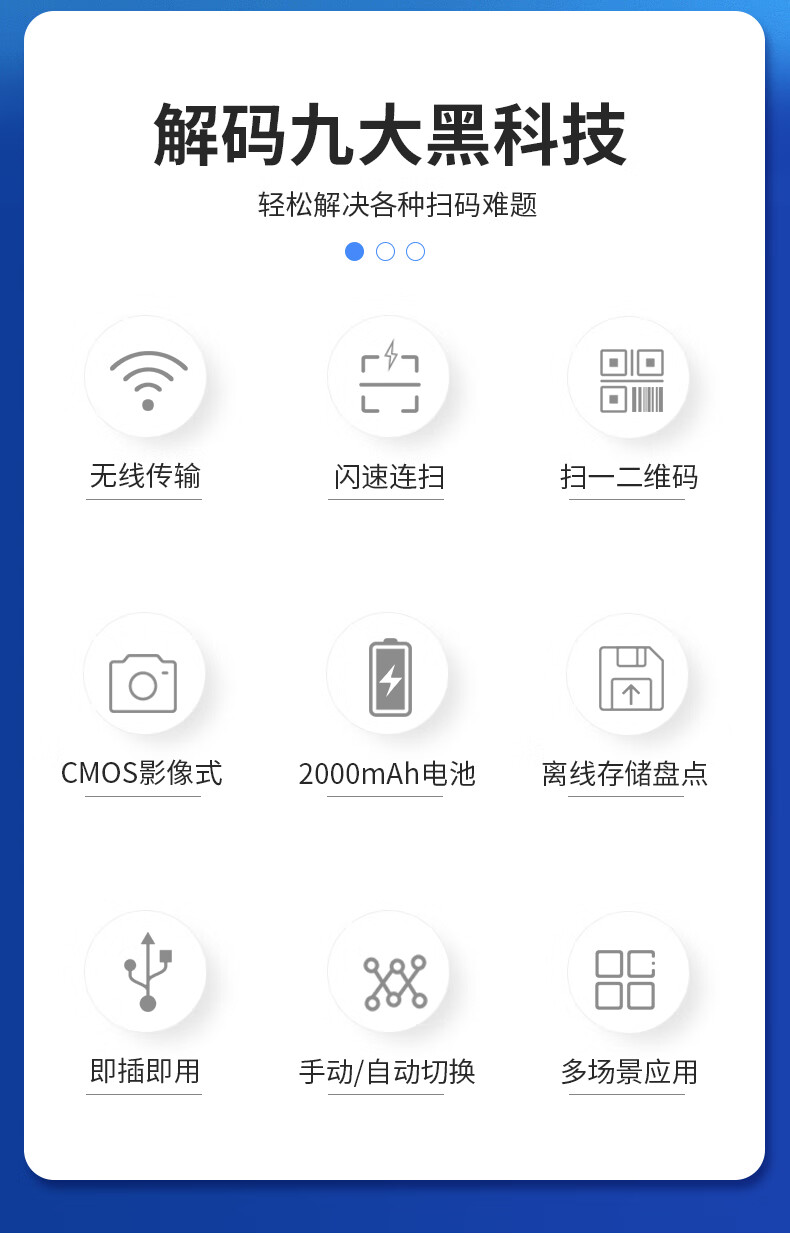 解码九大黑科技

轻松解决各种扫码难题

无线传输

闪速连扫

扫一二维码

CMOS影像式

2000mAh电池

离线存储盘点

即插即用

手动/自动切换

多场景应用