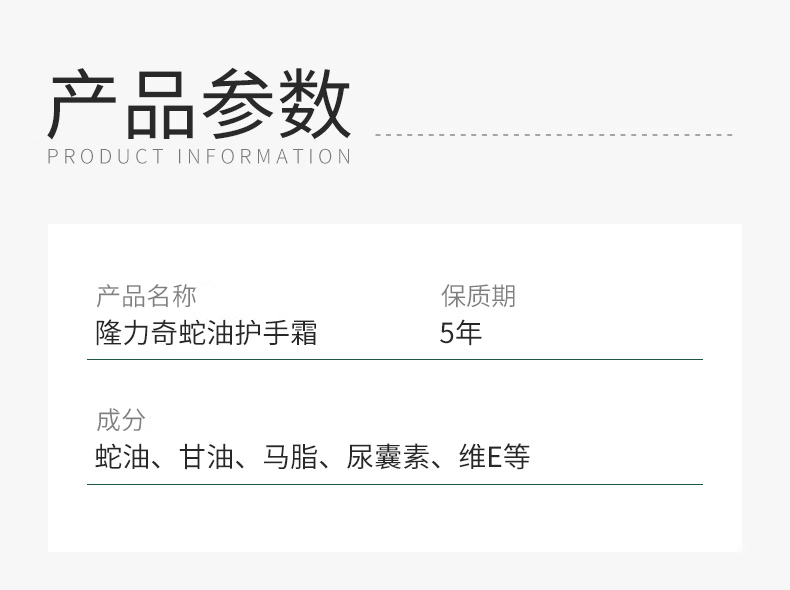 产品参数
PRODUCT INFORMATION

产品名称
隆力奇蛇油护手霜

保质期
5年

成分
蛇油、甘油、马脂、尿囊素、维E等