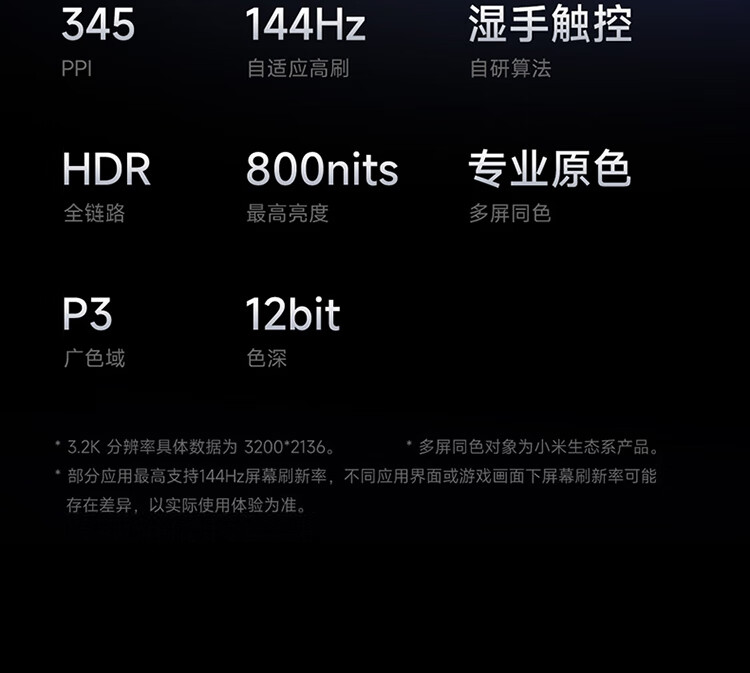 345
PPI

144Hz
自适应高刷

湿手触控
自研算法

HDR
全链路

800nits
最高亮度

专业原色
多屏同色

P3
广色域

12bit
色深

* 3.2K 分辨率具体数据为 3200*2136。

* 多屏同色对象为小米生态系产品。

* 部分应用最高支持144Hz屏幕刷新率，不同应用界面或游戏画面下屏幕刷新率可能存在差异，以实际使用体验为准。