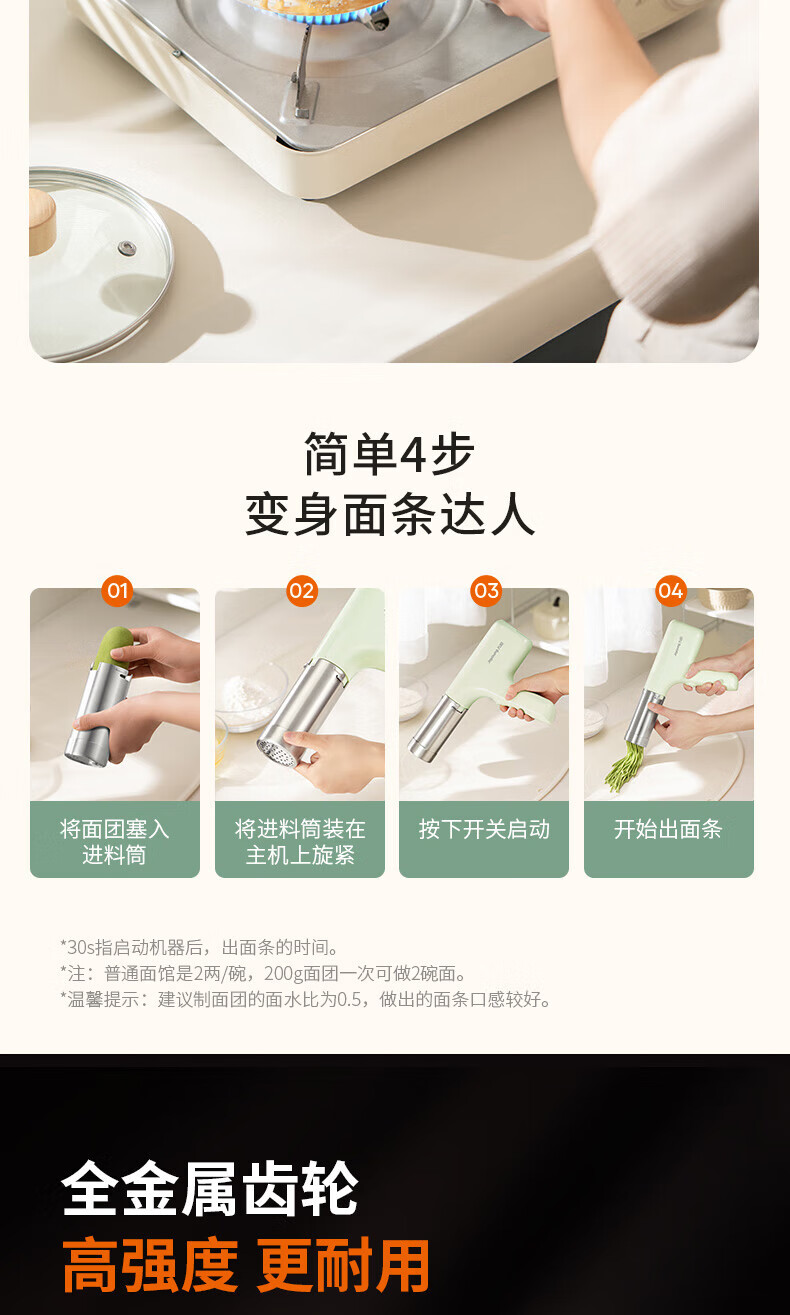 简单4步
变身面条达人

01
将面团塞入进料筒

02
将进料筒装在主机上旋紧

03
按下开关启动

04
开始出面条

*30s指启动机器后，出面条的时间。
*注：普通面馆是2两/碗，200g面团一次可做2碗面。
*温馨提示：建议制面团的面水比为0.5，做出的面条口感较好。

全金属齿轮
高强度 更耐用