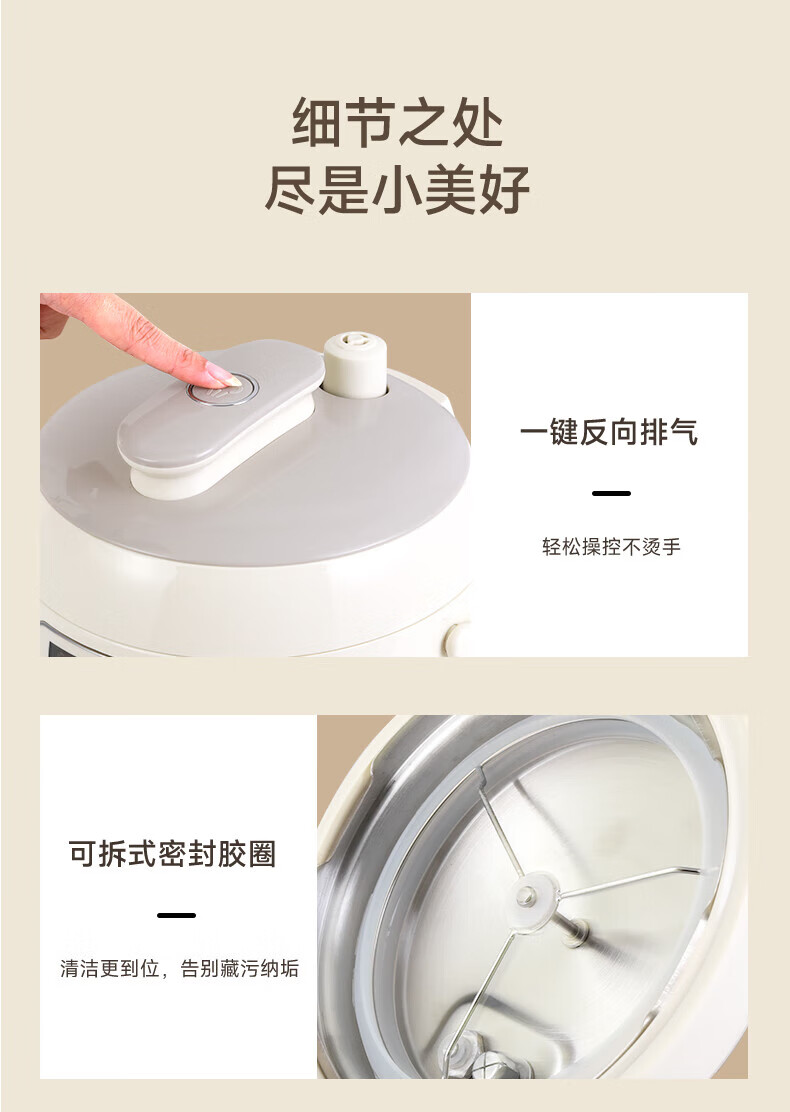 细节之处
尽是小美好

一键反向排气

轻松操控不烫手

可拆式密封胶圈

清洁更到位，告别藏污纳垢