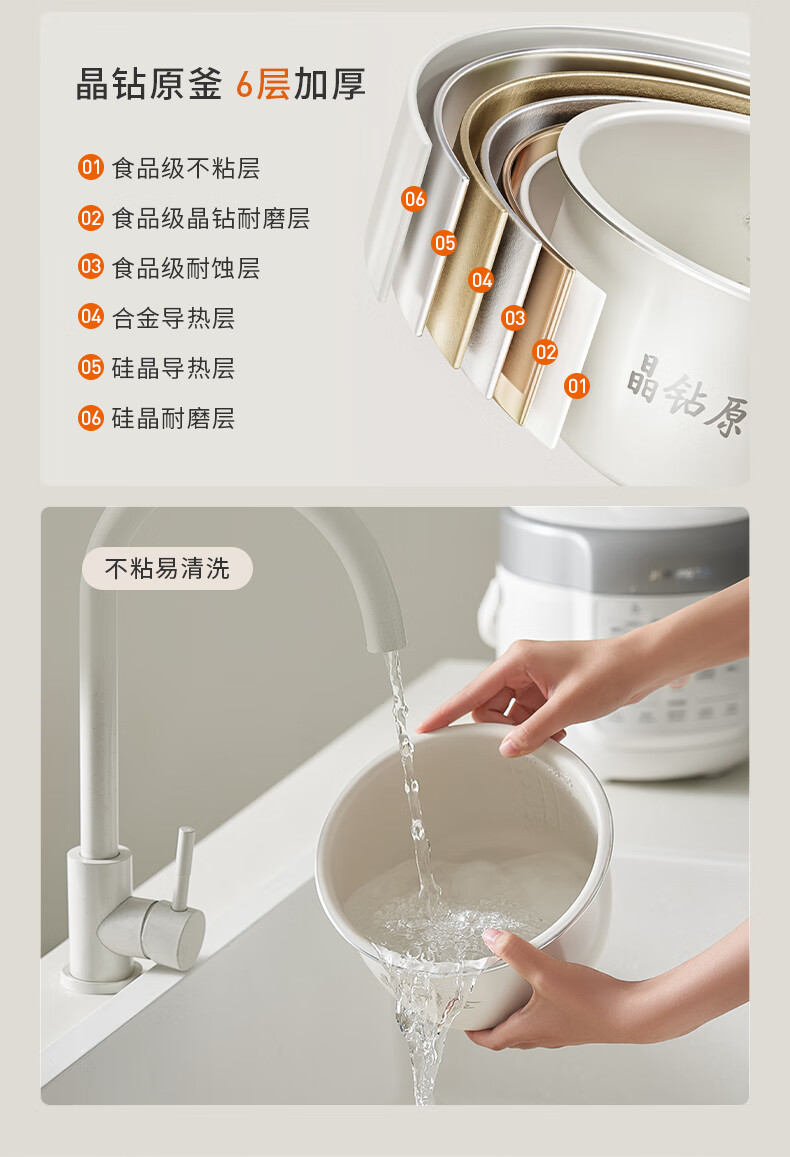 晶钻原釜 6层加厚

01 食品级不粘层
02 食品级晶钻耐磨层
03 食品级耐蚀层
04 合金导热层
05 硅晶导热层
06 硅晶耐磨层

06 05 04 03 02 01

晶钻原

不粘易清洗