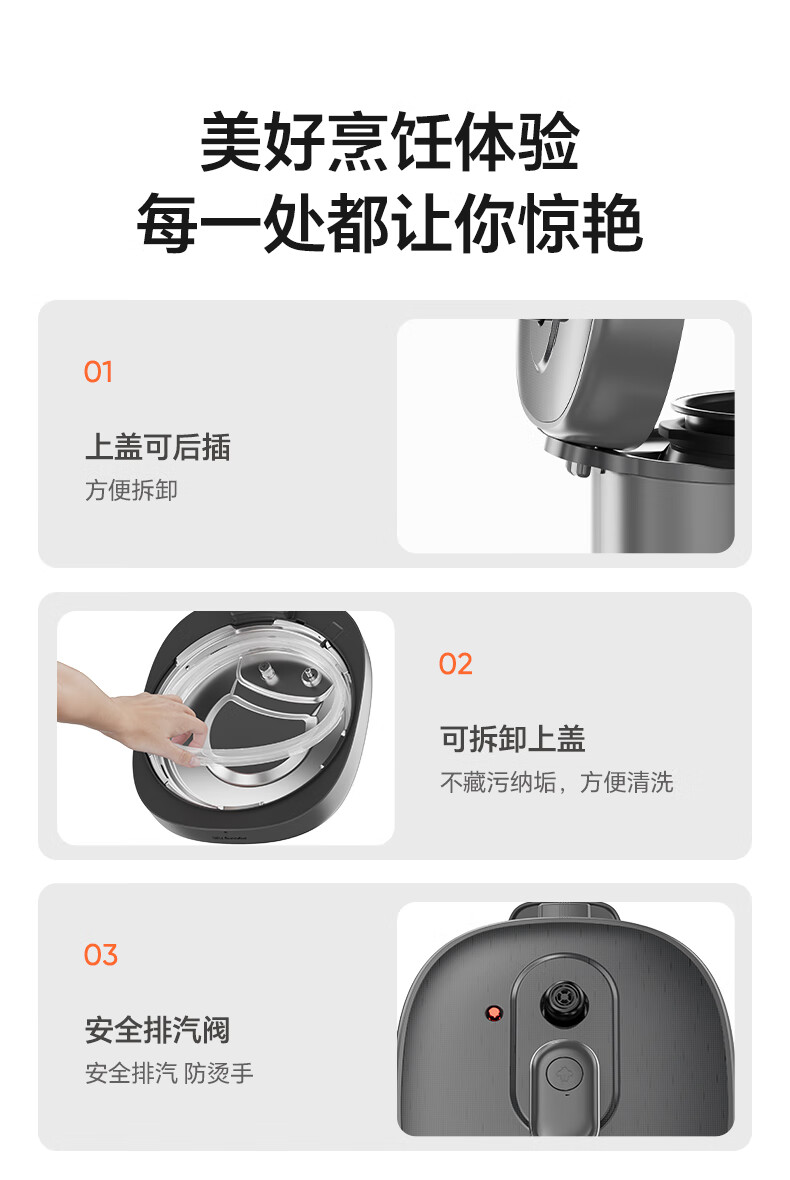 美好烹饪体验
每一处都让你惊艳

01

上盖可后插
方便拆卸

02

可拆卸上盖
不藏污纳垢，方便清洗

03

安全排汽阀
安全排汽 防烫手