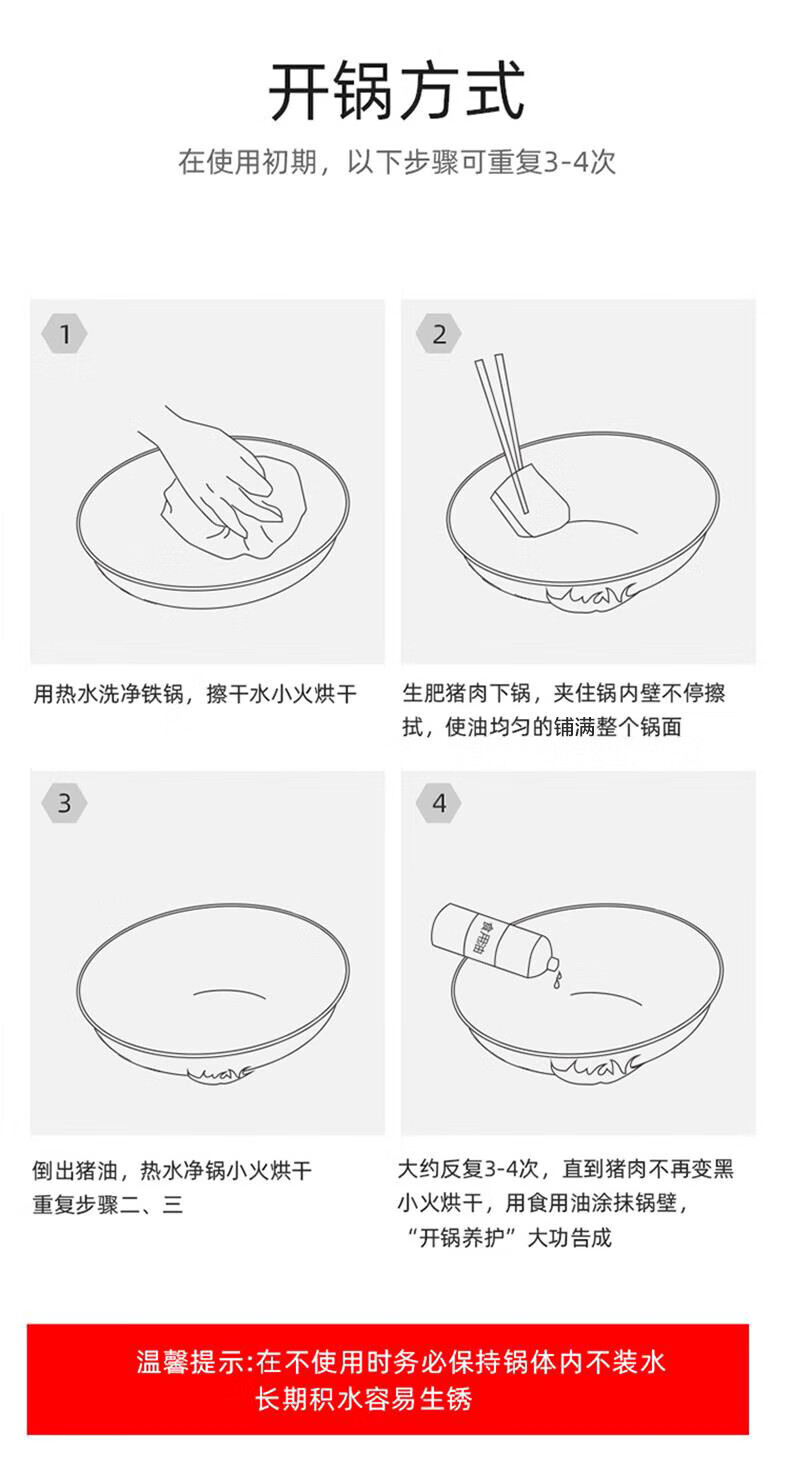 开锅方式

在使用初期，以下步骤可重复3-4次

1

用热水洗净铁锅，擦干水小火烘干

2

生肥猪肉下锅，夹住锅内壁不停擦拭，使油均匀的铺满整个锅面

3

倒出猪油，热水净锅小火烘干
重复步骤二、三

4

食用油

大约反复3-4次，直到猪肉不再变黑
小火烘干，用食用油涂抹锅壁，
“开锅养护”大功告成

温馨提示:在不使用时务必保持锅体内不装水
长期积水容易生锈