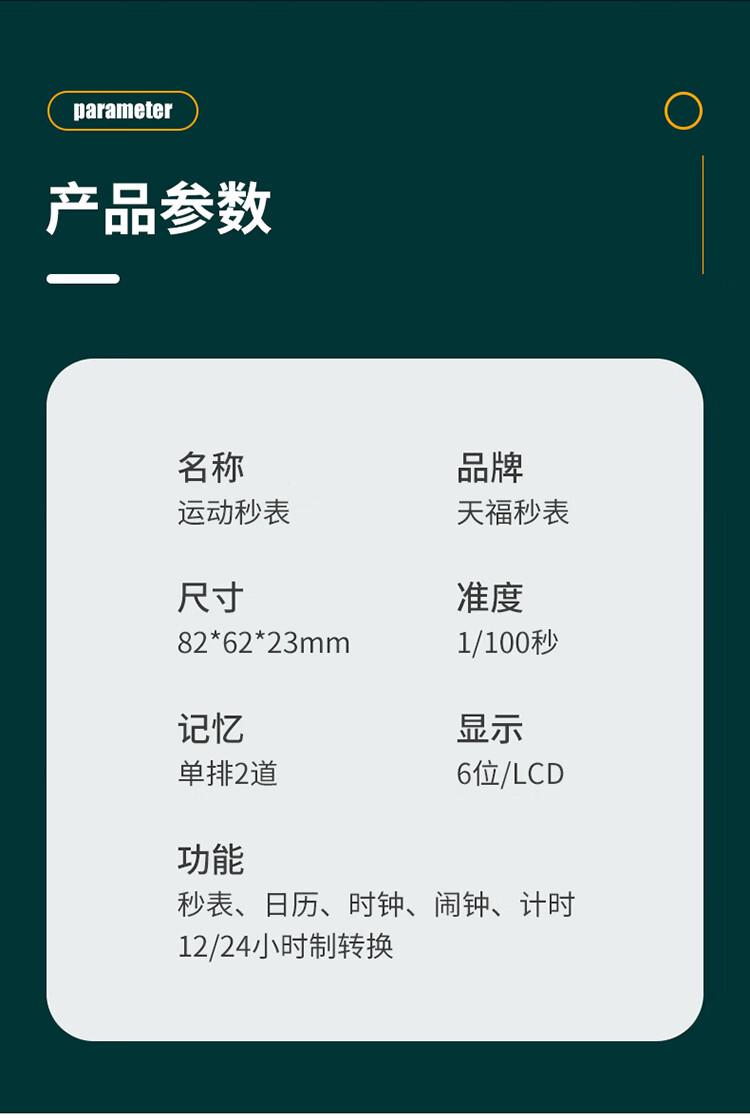 parameter

产品参数

名称
运动秒表

品牌
天福秒表

尺寸
82*62*23mm

准度
1/100秒

记忆
单排2道

显示
6位/LCD

功能
秒表、日历、时钟、闹钟、计时
12/24小时制转换