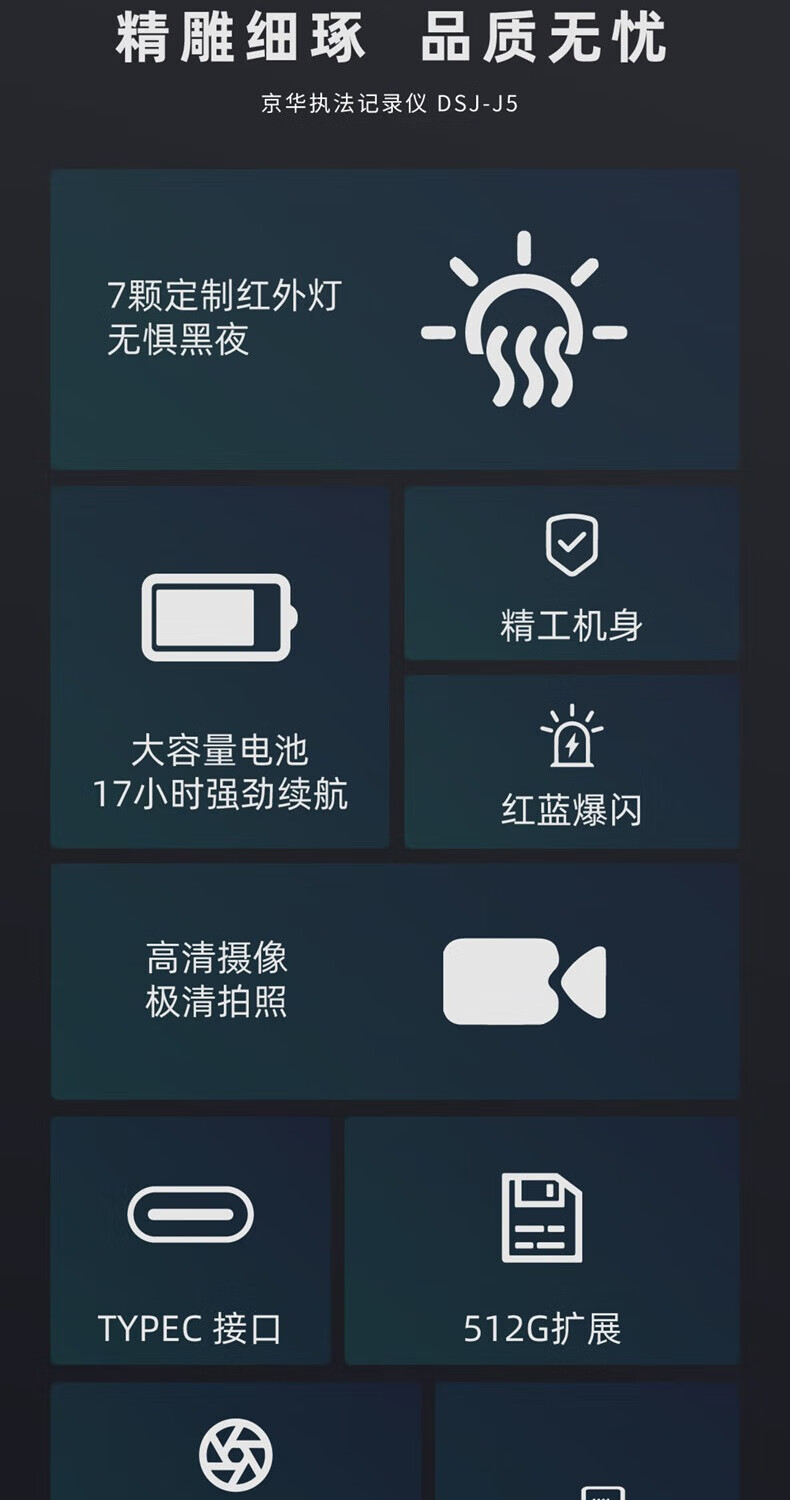 精雕细琢 品质无忧

京华执法记录仪 DSJ-J5

7颗定制红外灯
无惧黑夜

大容量电池
17小时强劲续航

精工机身

红蓝爆闪

高清摄像
极清拍照

TYPEC 接口

512G扩展