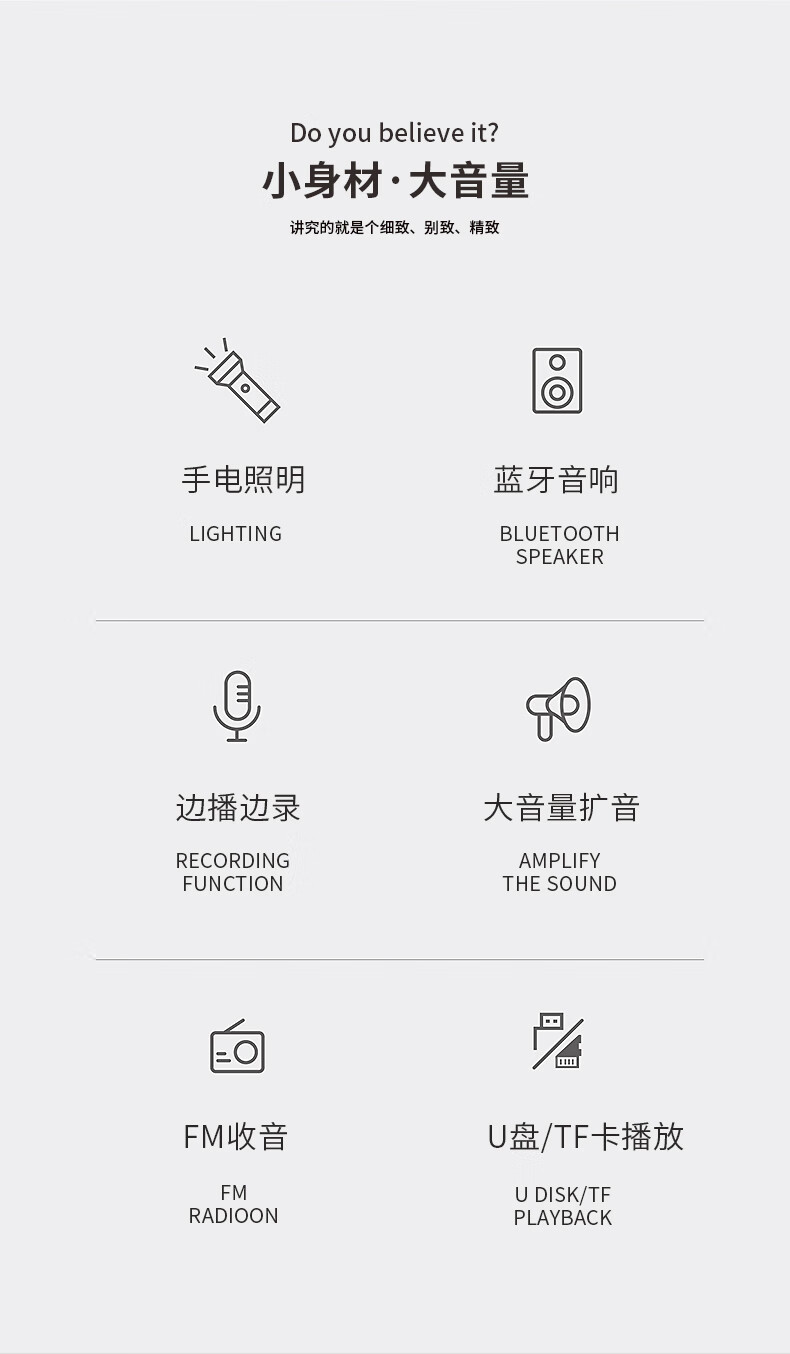 Do you believe it?
小身材·大音量
讲究的就是个细致、别致、精致

手电照明
LIGHTING

蓝牙音响
BLUETOOTH
SPEAKER

边播边录
RECORDING
FUNCTION

大音量扩音
AMPLIFY
THE SOUND

FM收音
FM
RADIOON

U盘/TF卡播放
U DISK/TF
PLAYBACK