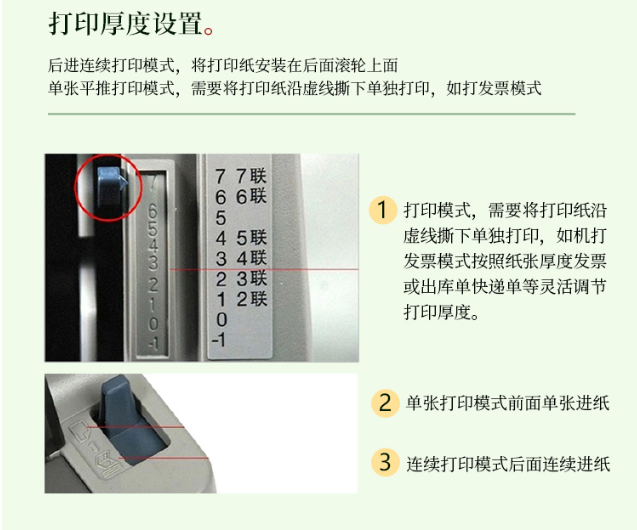 打印厚度设置。

后进连续打印模式，将打印纸安装在后面滚轮上面
单张平推打印模式，需要将打印纸沿虚线撕下单独打印，如打发票模式

7
6
5
4
3
2
1
0
-1

7 7联
6 6联
5
4 5联
3 4联
2 3联
1 2联
0
-1

1 打印模式，需要将打印纸沿虚线撕下单独打印，如机打发票模式按照纸张厚度发票或出库单快递单等灵活调节打印厚度。

2 单张打印模式前面单张进纸

3 连续打印模式后面连续进纸