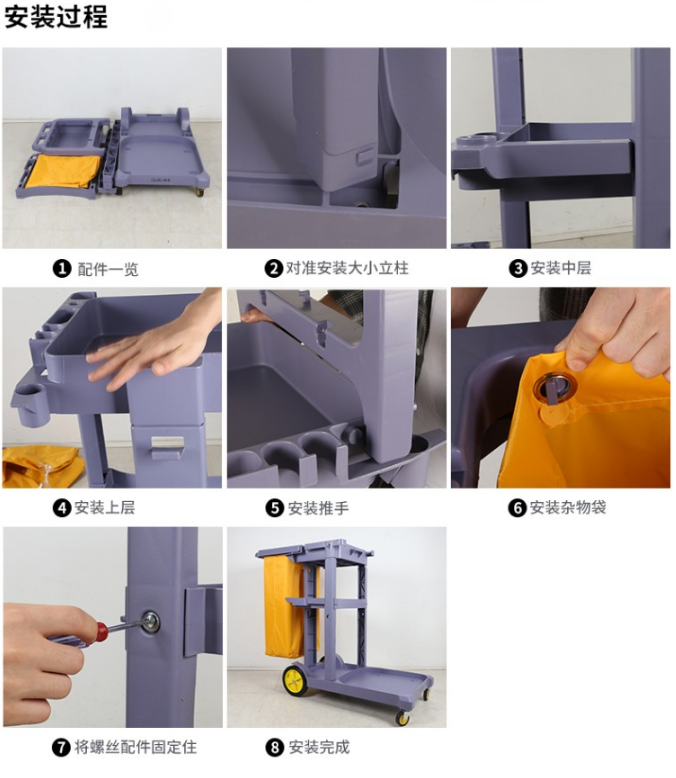 安装过程

❶ 配件一览

❷ 对准安装大小立柱

❸ 安装中层

❹ 安装上层

❺ 安装推手

❻ 安装杂物袋

❼ 将螺丝配件固定住

❽ 安装完成