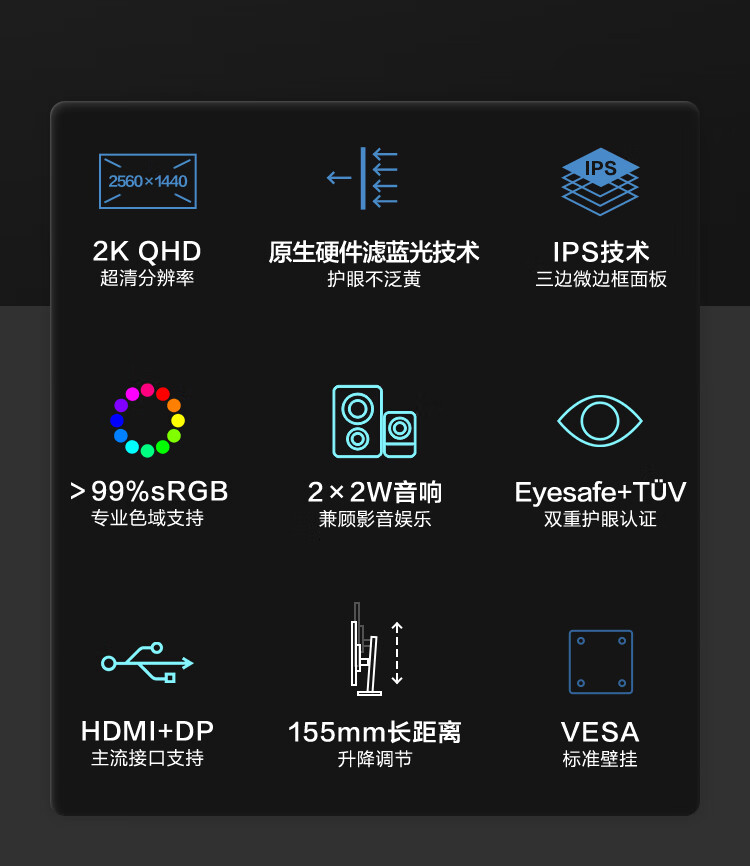 2560×1440

2K QHD
超清分辨率

原生硬件滤蓝光技术
护眼不泛黄

IPS

IPS技术
三边微边框面板

>99%sRGB
专业色域支持

2×2W音响
兼顾影音娱乐

Eyesafe+TÜV
双重护眼认证

HDMI+DP
主流接口支持

155mm长距离
升降调节

VESA
标准壁挂