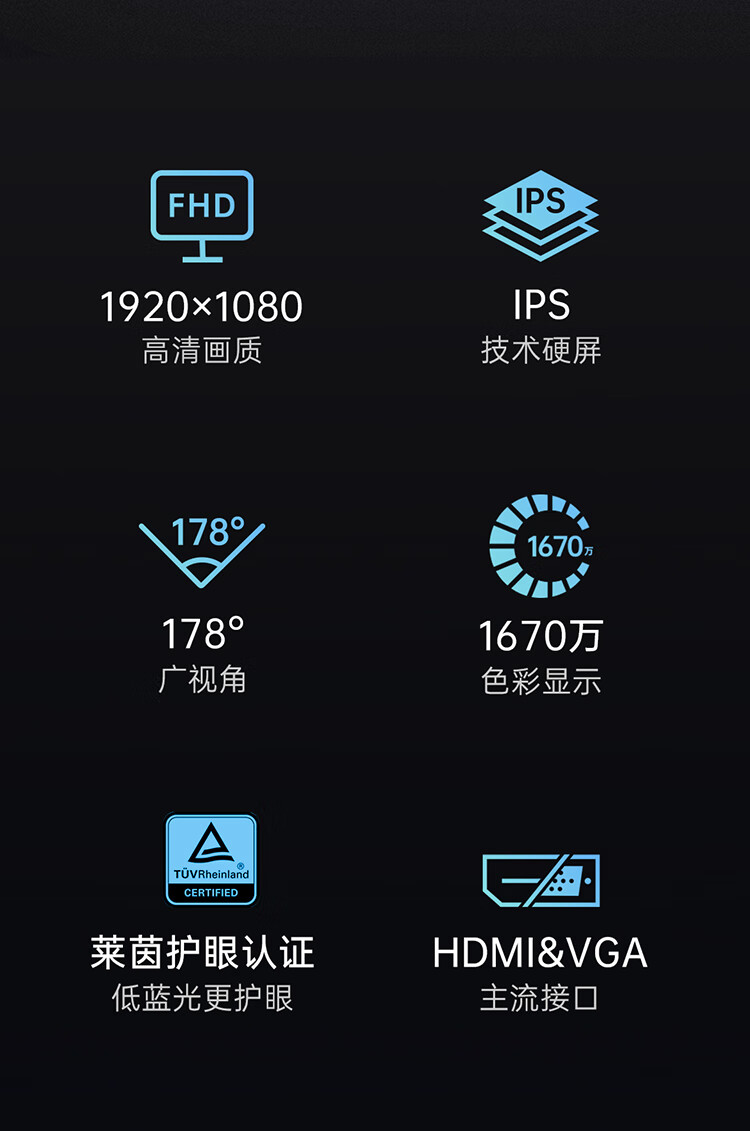 FHD

1920×1080
高清画质

IPS

IPS
技术硬屏

178°

178°
广视角

1670万

1670万
色彩显示

TÜVRheinland
CERTIFIED

莱茵护眼认证
低蓝光更护眼

HDMI&VGA
主流接口