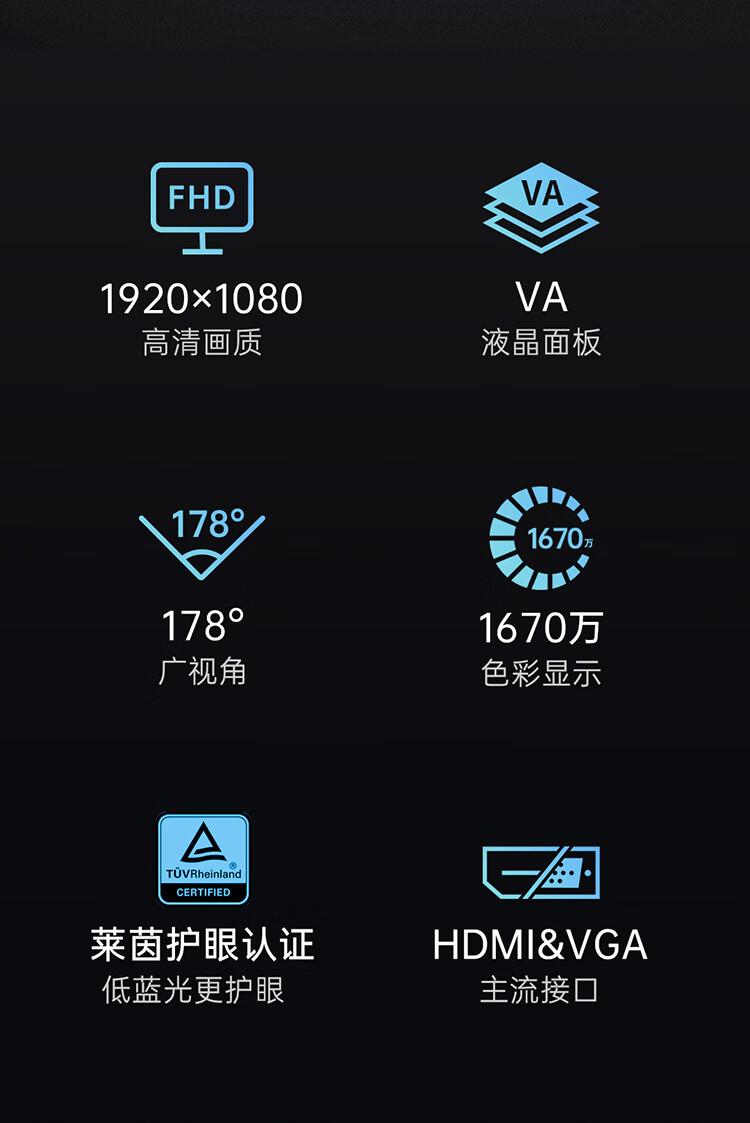 FHD

1920×1080
高清画质

VA

VA
液晶面板

178°

178°
广视角

1670万

1670万
色彩显示

TÜVRheinland
CERTIFIED

莱茵护眼认证
低蓝光更护眼

HDMI&VGA
主流接口