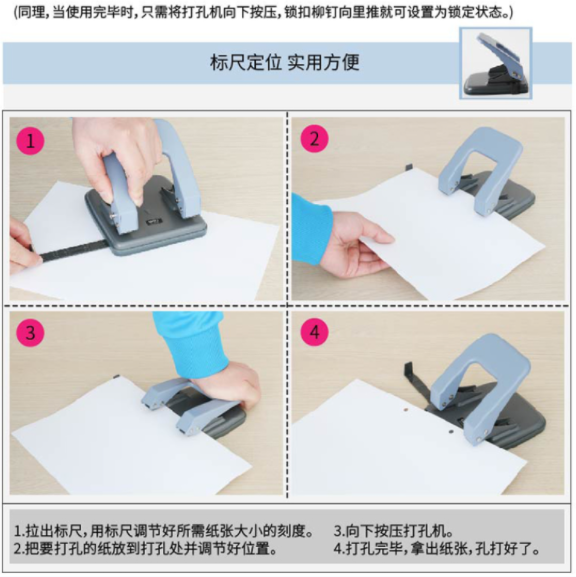 (同理,当使用完毕时,只需将打孔机向下按压,锁扣柳钉向里推就可设置为锁定状态。)

标尺定位 实用方便

1

2

3

4

1.拉出标尺,用标尺调节好所需纸张大小的刻度。
2.把要打孔的纸放到打孔处并调节好位置。

3.向下按压打孔机。
4.打孔完毕,拿出纸张,孔打好了。