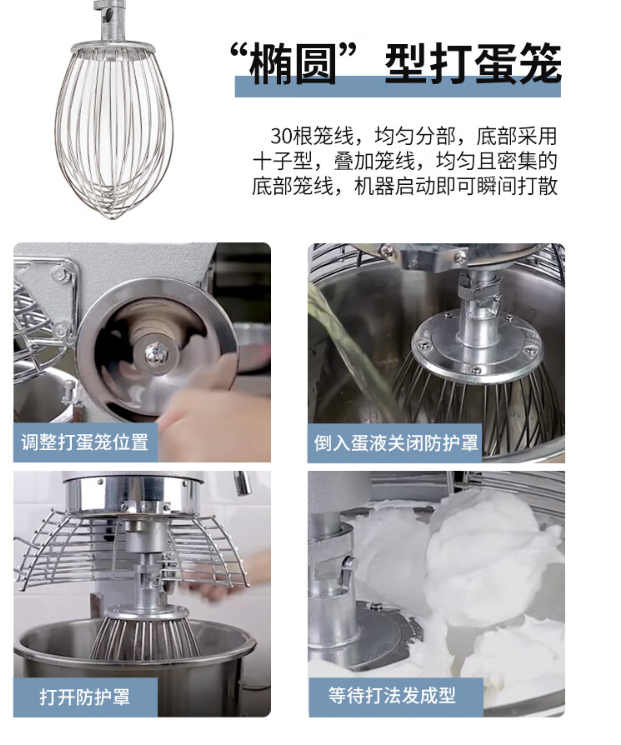 “椭圆”型打蛋笼

30根笼线，均匀分部，底部采用十子型，叠加笼线，均匀且密集的底部笼线，机器启动即可瞬间打散

调整打蛋笼位置

倒入蛋液关闭防护罩

打开防护罩

等待打法发成型