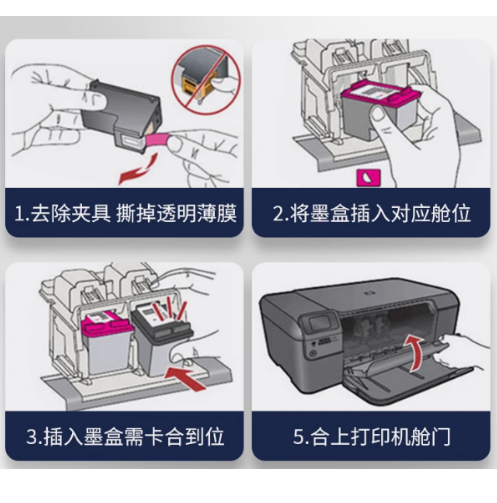 1.去除夹具 撕掉透明薄膜

2.将墨盒插入对应舱位

3.插入墨盒需卡合到位

5.合上打印机舱门