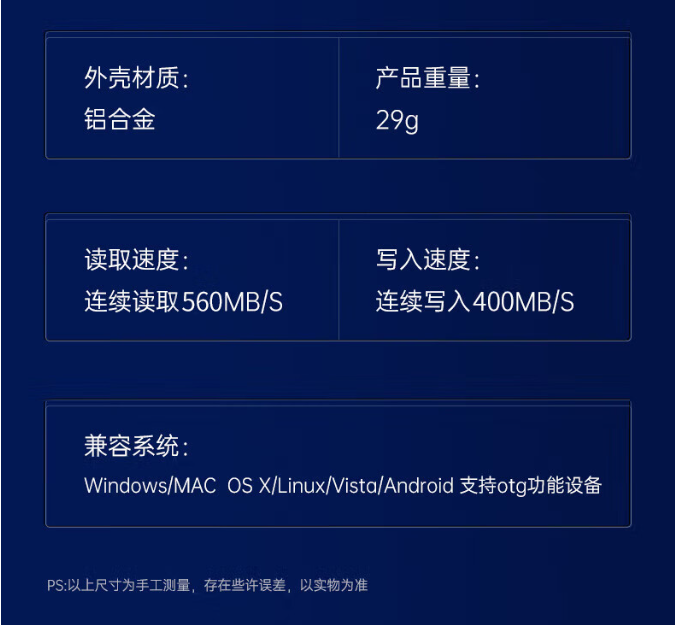 外壳材质:
铝合金

产品重量:
29g

读取速度:
连续读取560MB/S

写入速度:
连续写入400MB/S

兼容系统:
Windows/MAC OS X/Linux/Vista/Android 支持otg功能设备

PS:以上尺寸为手工测量，存在些许误差，以实物为准