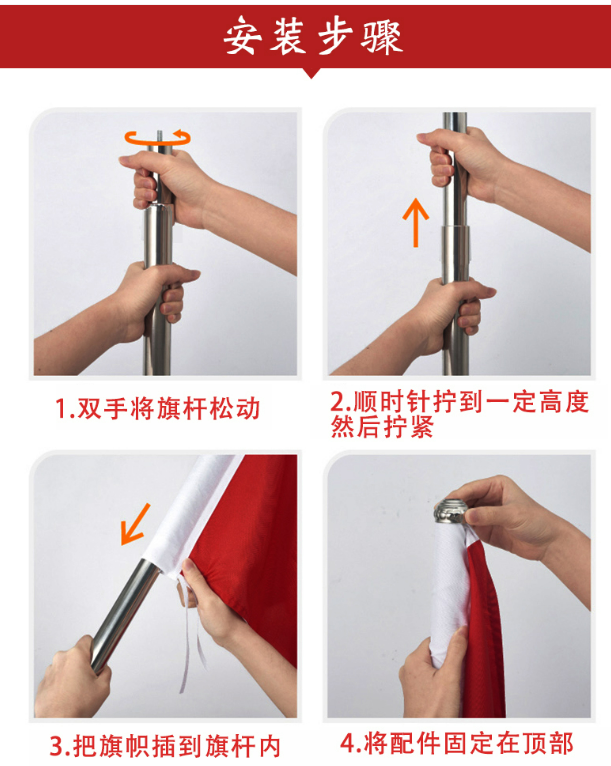 安装步骤

1.双手将旗杆松动

2.顺时针拧到一定高度然后拧紧

3.把旗帜插到旗杆内

4.将配件固定在顶部